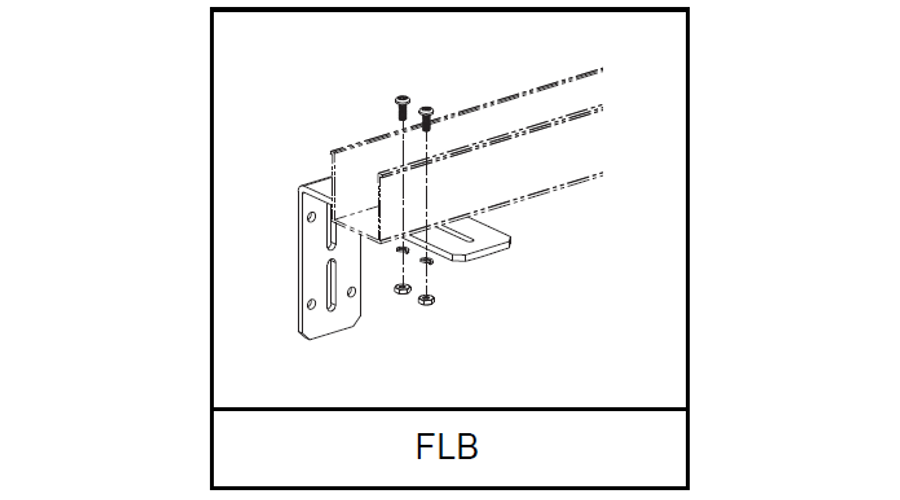 FLB